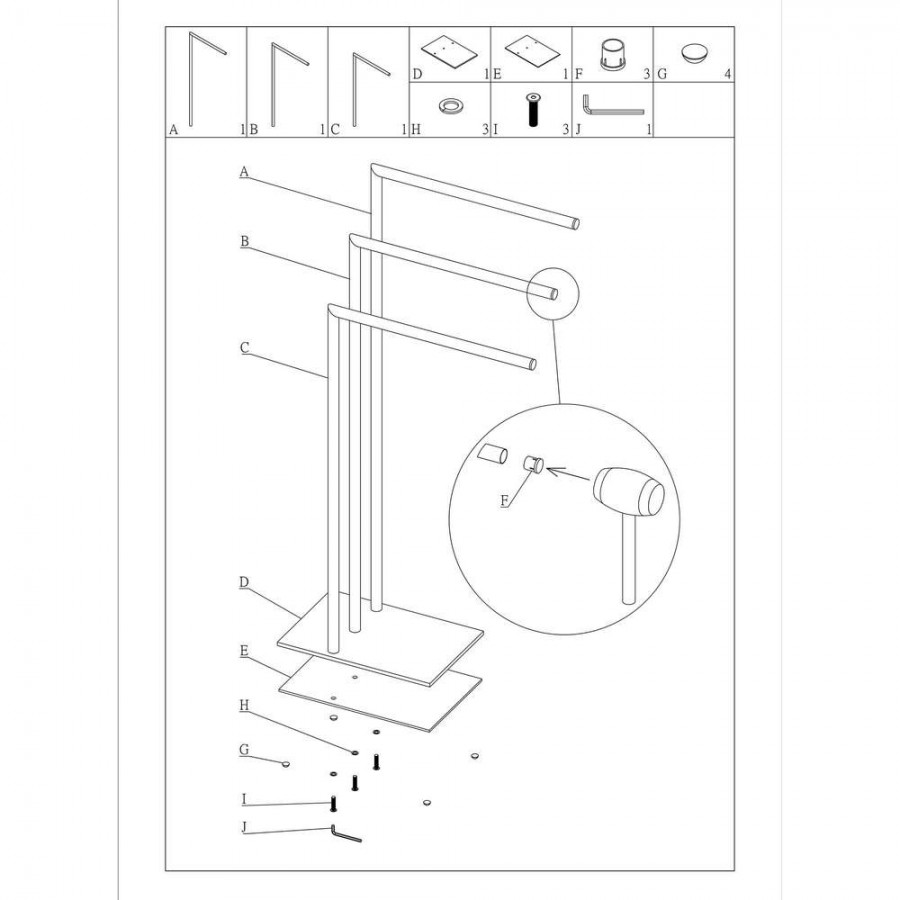 | A 1 | B 1 | C 1 | D 1 | E 1 | F 3 | G 4 |
|---|---|---|---|---|---|---|
| | | | H 3 | I 3 | J 1 | |

A

B

C

F

D

E

H

G

I

J